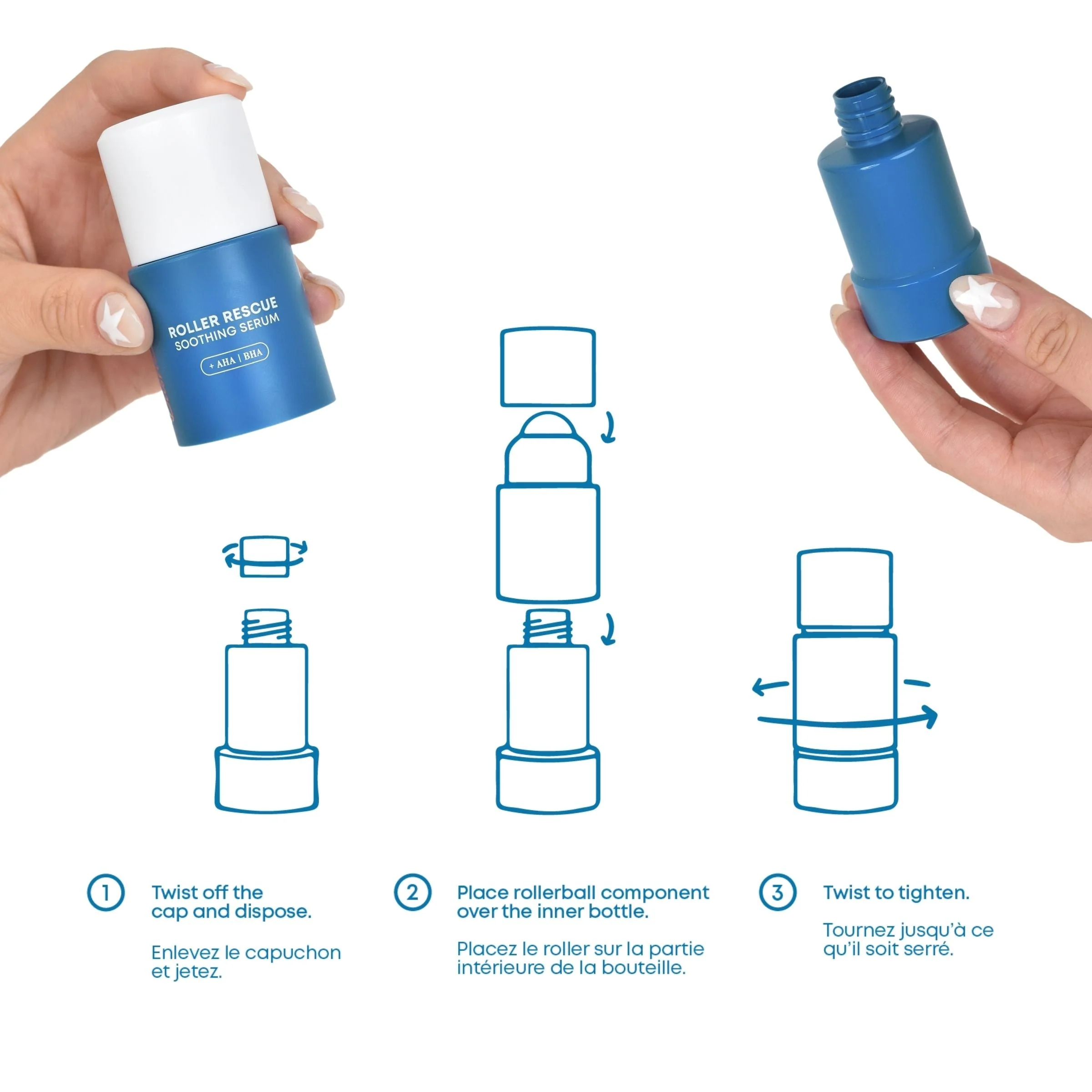 ROLLER RESCUE
SOOTHING SERUM
+ AHA | BHA

1
Twist off the cap and dispose.

Enlevez le capuchon et jetez.

2
Place rollerball component over the inner bottle.

Placez le roller sur la partie intérieure de la bouteille.

3
Twist to tighten.

Tournez jusqu'à ce qu'il soit serré.