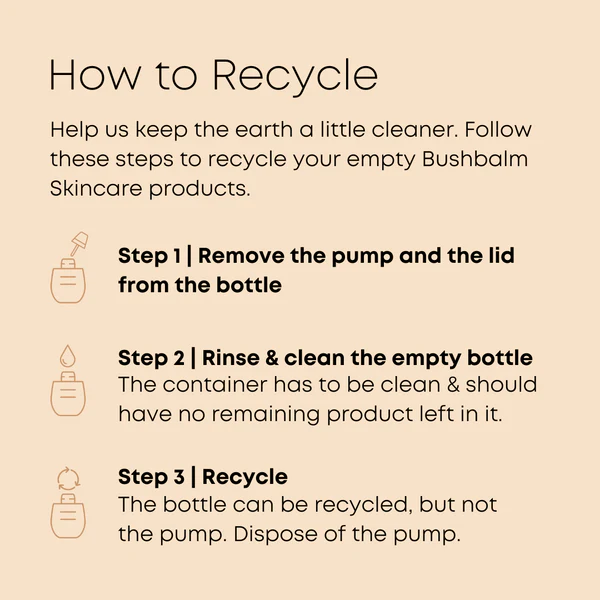 How to Recycle

Help us keep the earth a little cleaner. Follow these steps to recycle your empty Bushbalm Skincare products.

Step 1 | Remove the pump and the lid from the bottle

Step 2 | Rinse & clean the empty bottle
The container has to be clean & should have no remaining product left in it.

Step 3 | Recycle
The bottle can be recycled, but not the pump. Dispose of the pump.